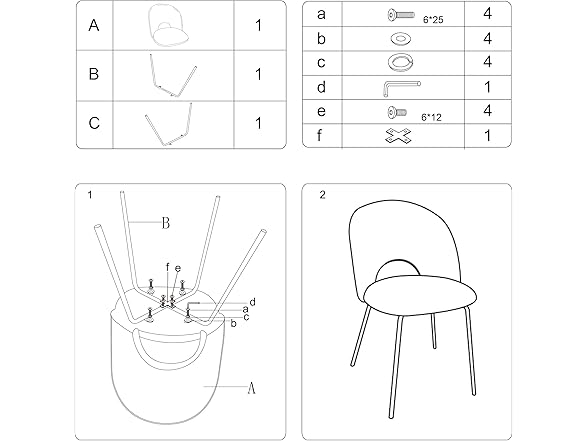 | A | | 1 |
|---|---|---|
| B | | 1 |
| C | | 1 |

| a | 6*25 | 4 |
|---|---|---|
| b | | 4 |
| c | | 4 |
| d | | 1 |
| e | 6*12 | 4 |
| f | | 1 |

1

B

f e

d

a

c

b

A

2