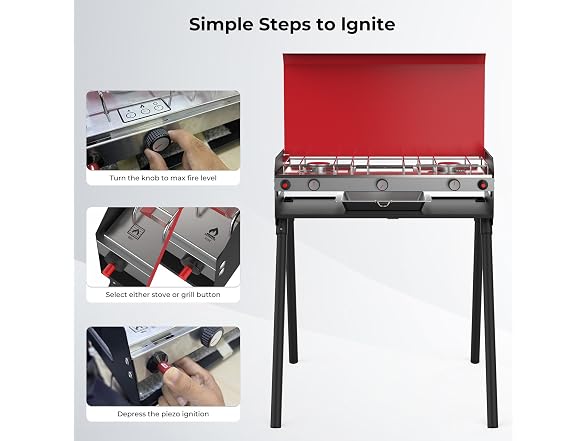 Simple Steps to Ignite

Turn the knob to max fire level

Select either stove or grill button

Depress the piezo ignition