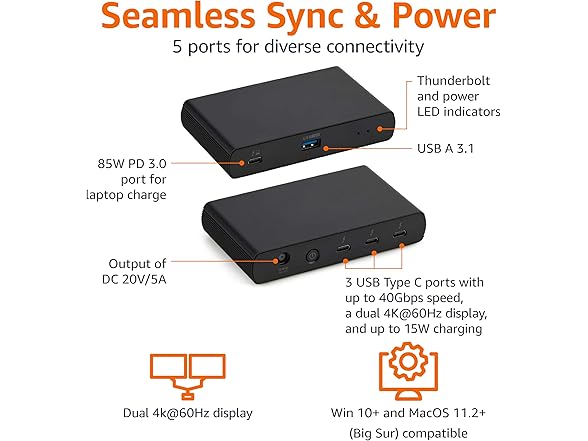 Seamless Sync & Power
5 ports for diverse connectivity

Thunderbolt and power LED indicators

USB A 3.1

85W PD 3.0 port for laptop charge

Output of DC 20V/5A

3 USB Type C ports with up to 40Gbps speed, a dual 4K@60Hz display, and up to 15W charging

Dual 4k@60Hz display

Win 10+ and MacOS 11.2+ (Big Sur) compatible