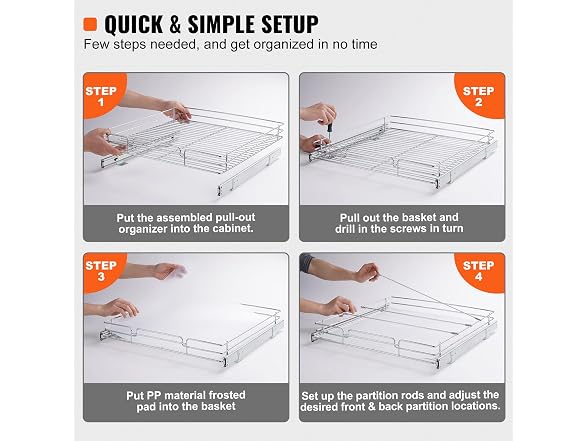 QUICK & SIMPLE SETUP
Few steps needed, and get organized in no time

STEP 1

Put the assembled pull-out organizer into the cabinet.

STEP 2

Pull out the basket and drill in the screws in turn

STEP 3

Put PP material frosted pad into the basket

STEP 4

Set up the partition rods and adjust the desired front & back partition locations.