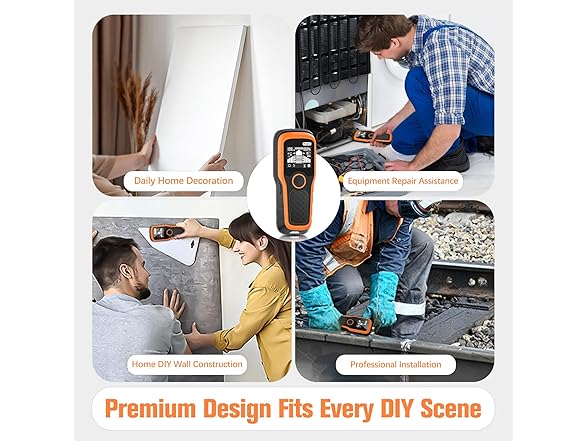 Daily Home Decoration

Equipment Repair Assistance

Home DIY Wall Construction

Professional Installation

Premium Design Fits Every DIY Scene