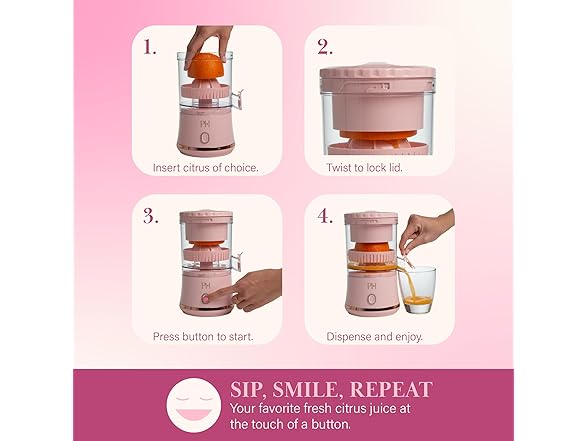 1.

PH

Insert citrus of choice.

2.

Twist to lock lid.

3.

PH

Press button to start.

4.

PH

Dispense and enjoy.

SIP, SMILE, REPEAT

Your favorite fresh citrus juice at the touch of a button.