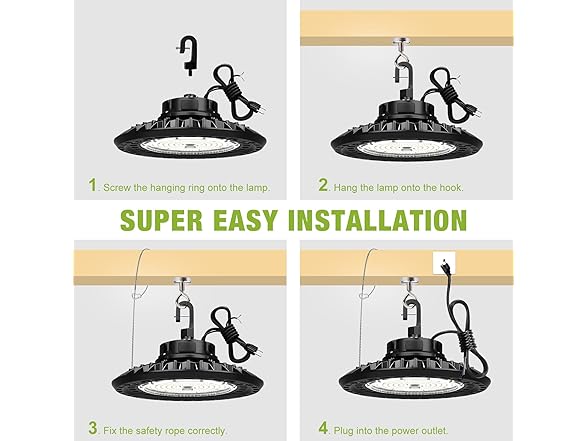 1. Screw the hanging ring onto the lamp.

2. Hang the lamp onto the hook.

SUPER EASY INSTALLATION

3. Fix the safety rope correctly.

4. Plug into the power outlet.