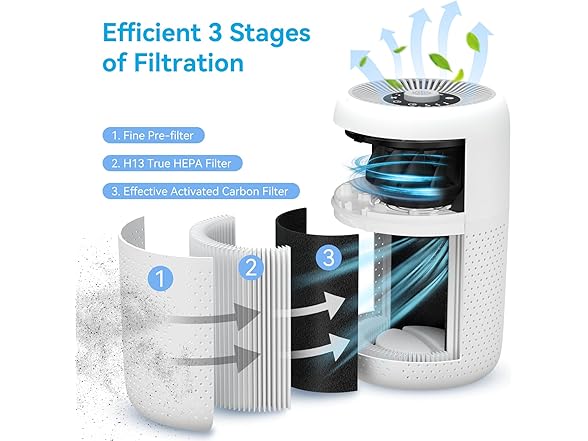 Efficient 3 Stages of Filtration

1. Fine Pre-filter

2. H13 True HEPA Filter

3. Effective Activated Carbon Filter

1

2

3