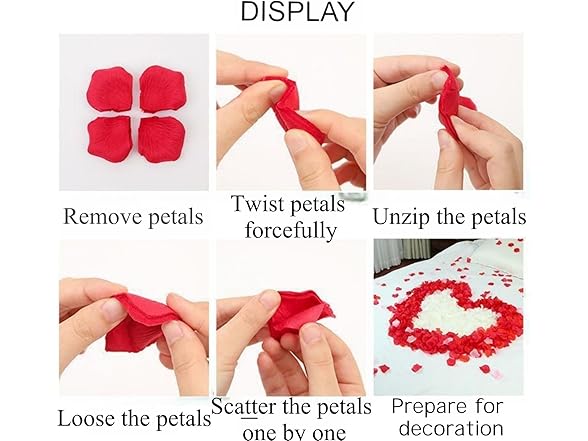 DISPLAY

Remove petals

Twist petals forcefully

Unzip the petals

Loose the petals

Scatter the petals one by one

Prepare for decoration