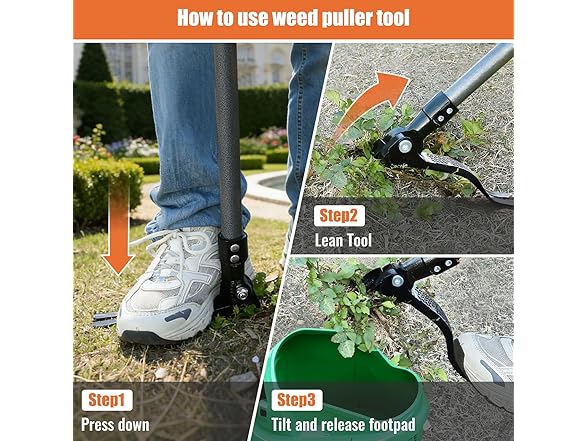 How to use weed puller tool

Step1
Press down

Step2
Lean Tool

Step3
Tilt and release footpad