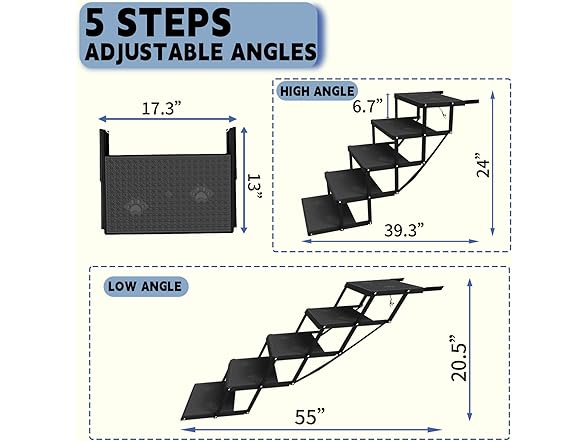 5 STEPS
ADJUSTABLE ANGLES

17.3”

13”

HIGH ANGLE

6.7”

24”

39.3”

LOW ANGLE

20.5”

55”