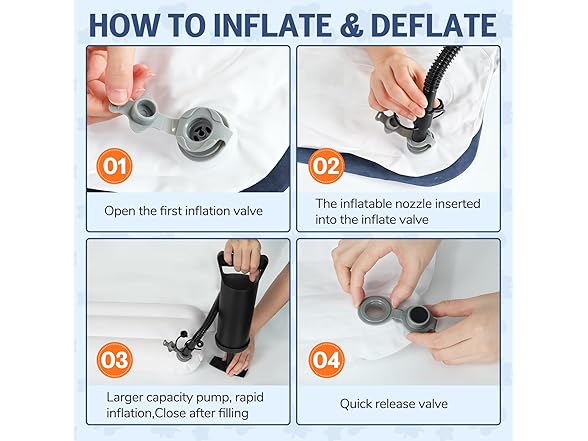 HOW TO INFLATE & DEFLATE

01

Open the first inflation valve

02

The inflatable nozzle inserted into the inflate valve

03

Larger capacity pump, rapid inflation,Close after filling

04

Quick release valve