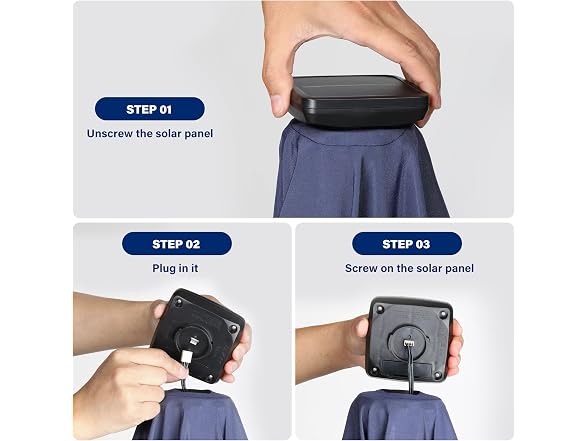 STEP 01

Unscrew the solar panel

STEP 02

Plug in it

STEP 03

Screw on the solar panel