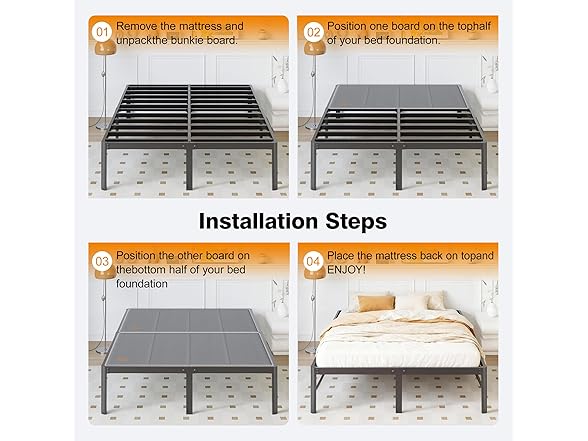 01 Remove the mattress and unpackthe bunkie board.

02 Position one board on the tophalf of your bed foundation.

Installation Steps

03 Position the other board on thebottom half of your bed foundation

04 Place the mattress back on topand ENJOY!