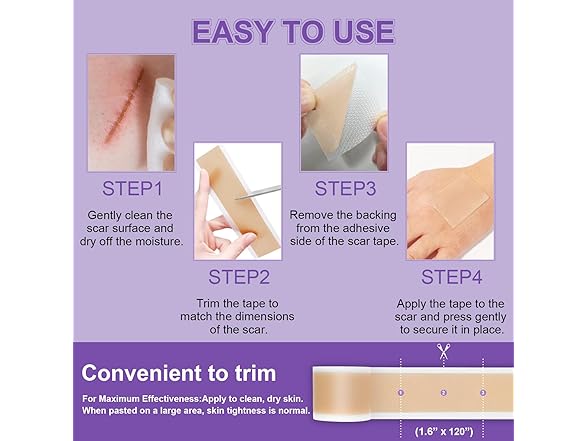 EASY TO USE

STEP1

Gently clean the scar surface and dry off the moisture.

STEP2

Trim the tape to match the dimensions of the scar.

STEP3

Remove the backing from the adhesive side of the scar tape.

STEP4

Apply the tape to the scar and press gently to secure it in place.

Convenient to trim

For Maximum Effectiveness:Apply to clean, dry skin. When pasted on a large area, skin tightness is normal.

1 2 3

(1.6" x 120")