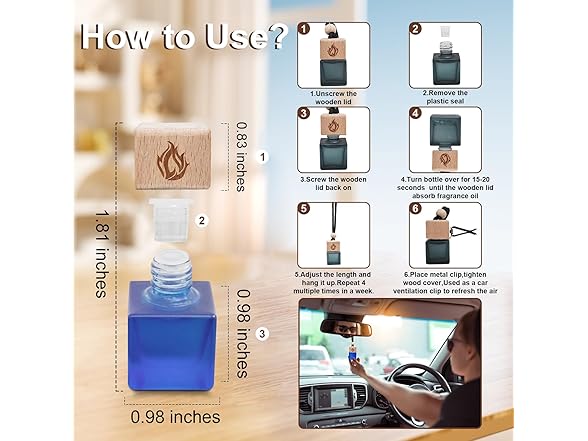 How to Use?

0.83 inches
1
2
1.81 inches
0.98 inches
3
0.98 inches

1
1.Unscrew the wooden lid

2
2.Remove the plastic seal

3
3.Screw the wooden lid back on

4
4.Turn bottle over for 15-20 seconds until the wooden lid absorb fragrance oil

5
5.Adjust the length and hang it up.Repeat 4 multiple times in a week.

6
6.Place metal clip,tighten wood cover,Used as a car ventilation clip to refresh the air