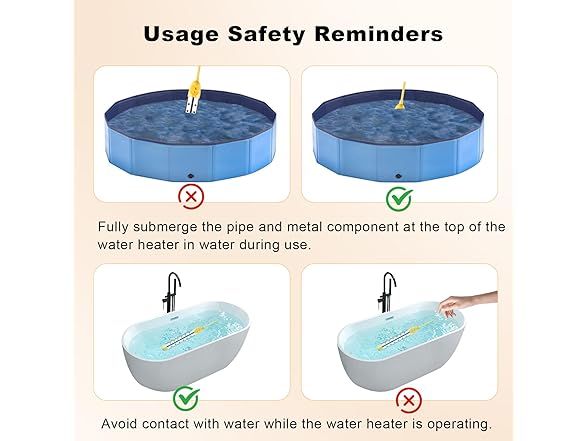 Usage Safety Reminders

Fully submerge the pipe and metal component at the top of the water heater in water during use.

Avoid contact with water while the water heater is operating.