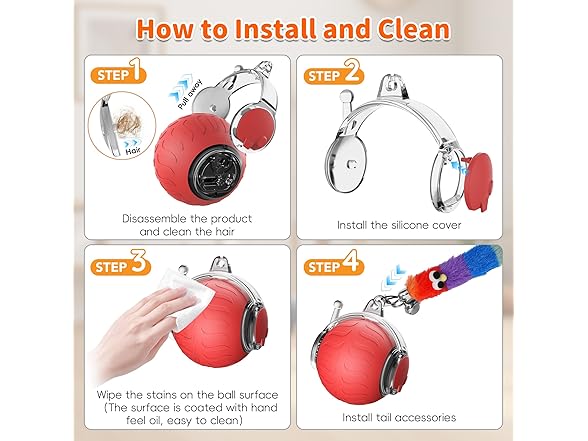 How to Install and Clean

STEP 1

Pull away

Hair

Disassemble the product and clean the hair

STEP 2

Install the silicone cover

STEP 3

Wipe the stains on the ball surface (The surface is coated with hand feel oil, easy to clean)

STEP 4

Install tail accessories