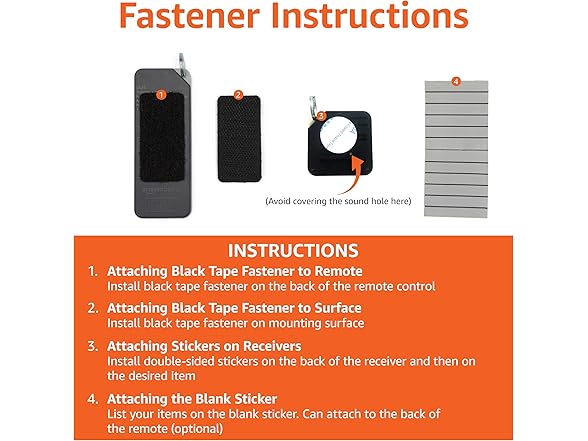 Fastener Instructions

1

2

3

4

(Avoid covering the sound hole here)

INSTRUCTIONS

1. Attaching Black Tape Fastener to Remote
Install black tape fastener on the back of the remote control

2. Attaching Black Tape Fastener to Surface
Install black tape fastener on mounting surface

3. Attaching Stickers on Receivers
Install double-sided stickers on the back of the receiver and then on the desired item

4. Attaching the Blank Sticker
List your items on the blank sticker. Can attach to the back of the remote (optional)