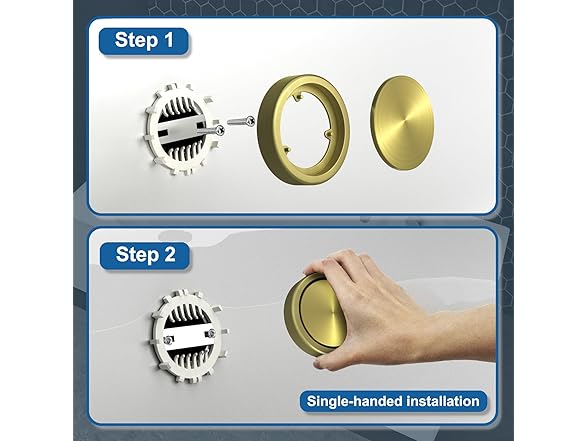 Step 1

Step 2

Single-handed installation