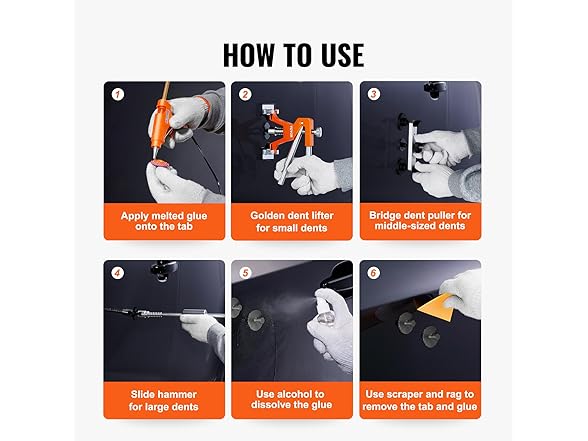 HOW TO USE

1

Apply melted glue onto the tab

2

Golden dent lifter for small dents

3

Bridge dent puller for middle-sized dents

4

Slide hammer for large dents

5

Use alcohol to dissolve the glue

6

Use scraper and rag to remove the tab and glue