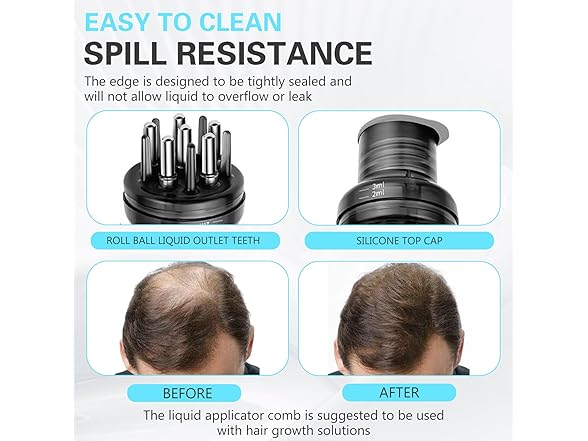 EASY TO CLEAN
SPILL RESISTANCE

The edge is designed to be tightly sealed and will not allow liquid to overflow or leak

3ml
2ml

ROLL BALL LIQUID OUTLET TEETH

SILICONE TOP CAP

BEFORE

AFTER

The liquid applicator comb is suggested to be used with hair growth solutions