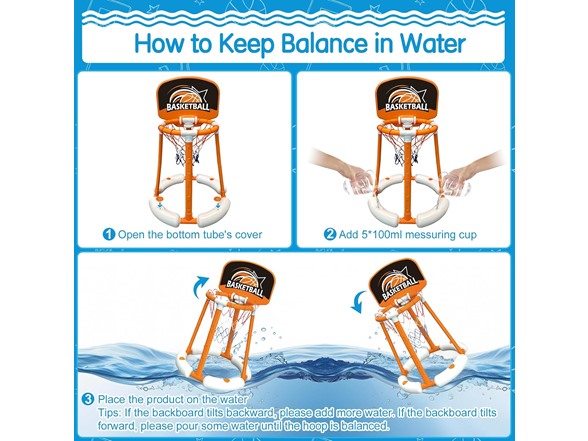 How to Keep Balance in Water

BASKETBALL

1 Open the bottom tube's cover

BASKETBALL

2 Add 5*100ml messuring cup

BASKETBALL

BASKETBALL

3 Place the product on the water
Tips: If the backboard tilts backward, please add more water. If the backboard tilts forward, please pour some water until the hoop is balanced.