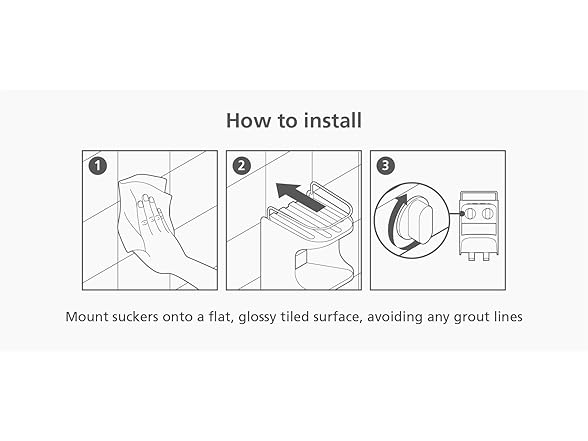 How to install

1

2

3

Mount suckers onto a flat, glossy tiled surface, avoiding any grout lines