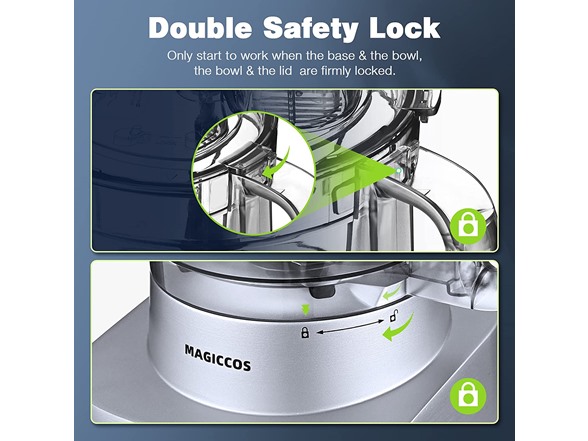 Double Safety Lock

Only start to work when the base & the bowl, the bowl & the lid are firmly locked.

MAGICCOS