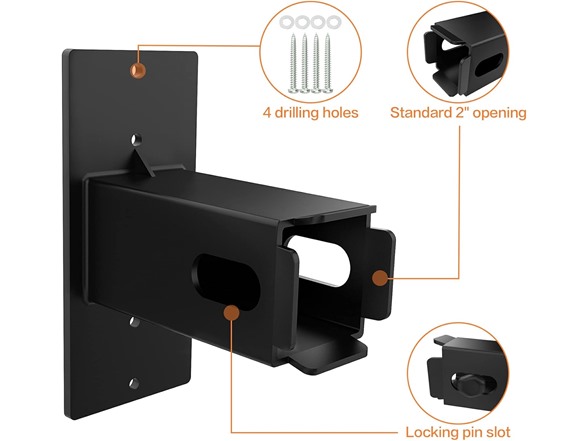 4 drilling holes

Standard 2" opening

Locking pin slot