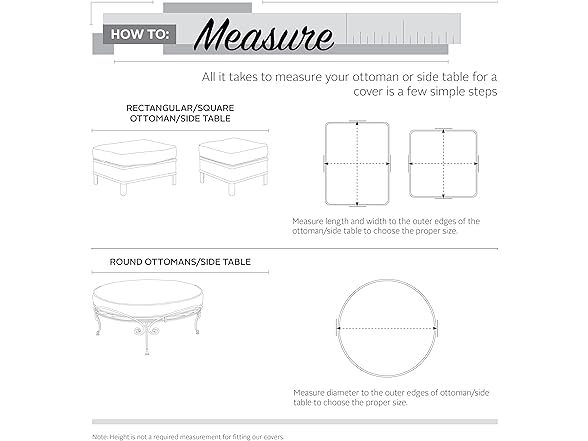 HOW TO: Measure

All it takes to measure your ottoman or side table for a cover is a few simple steps

RECTANGULAR/SQUARE OTTOMAN/SIDE TABLE

Measure length and width to the outer edges of the ottoman/side table to choose the proper size.

ROUND OTTOMANS/SIDE TABLE

Measure diameter to the outer edges of ottoman/side table to choose the proper size.

Note: Height is not a required measurement for fitting our covers.