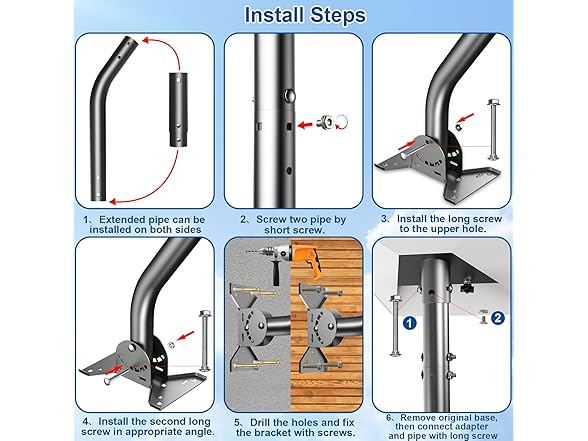 Install Steps

1、Extended pipe can be installed on both sides

2、Screw two pipe by short screw.

3、Install the long screw to the upper hole.

4、Install the second long screw in appropriate angle.

5、Drill the holes and fix the bracket with screws.

1

2

6、Remove original base, then connect adapter and pipe with long screw