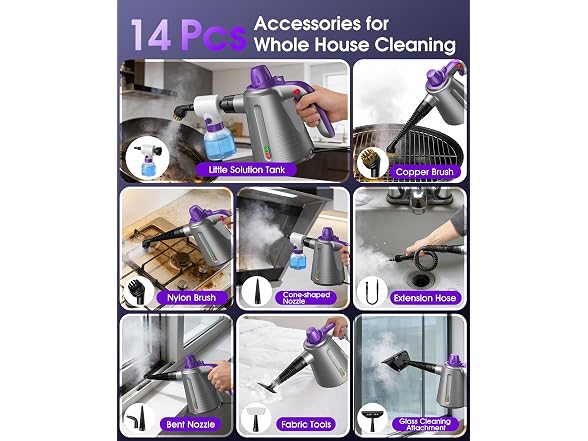 14 Pcs Accessories for Whole House Cleaning

Little Solution Tank

Copper Brush

Nylon Brush

Cone-shaped Nozzle

Extension Hose

Bent Nozzle

Fabric Tools

Glass Cleaning Attachment