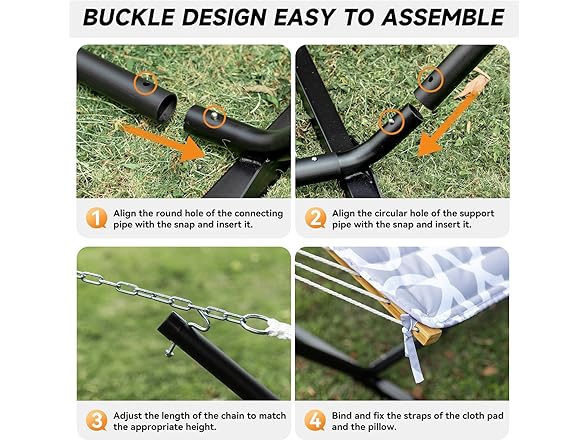 BUCKLE DESIGN EASY TO ASSEMBLE

1 Align the round hole of the connecting pipe with the snap and insert it.

2 Align the circular hole of the support pipe with the snap and insert it.

3 Adjust the length of the chain to match the appropriate height.

4 Bind and fix the straps of the cloth pad and the pillow.