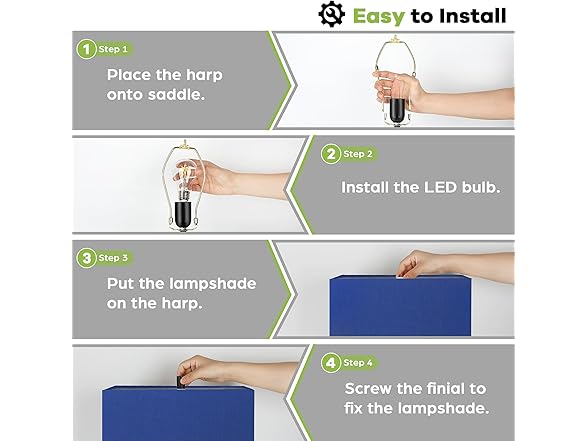 Easy to Install

1 Step 1
Place the harp onto saddle.

2 Step 2
Install the LED bulb.

3 Step 3
Put the lampshade on the harp.

4 Step 4
Screw the finial to fix the lampshade.