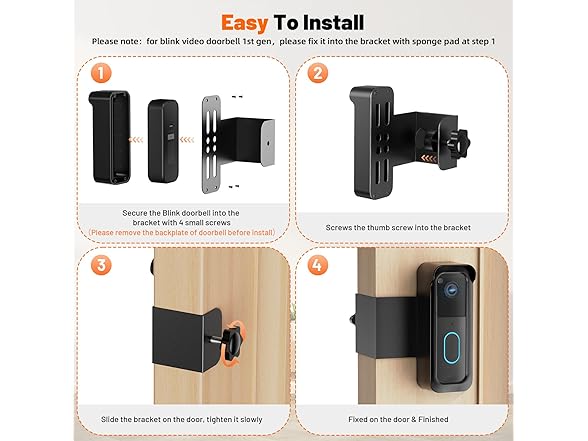 Easy To Install

Please note: for blink video doorbell 1st gen, please fix it into the bracket with sponge pad at step 1

1

Secure the Blink doorbell into the bracket with 4 small screws
(Please remove the backplate of doorbell before install)

2

Screws the thumb screw into the bracket

3

Slide the bracket on the door, tighten it slowly

4

Fixed on the door & Finished