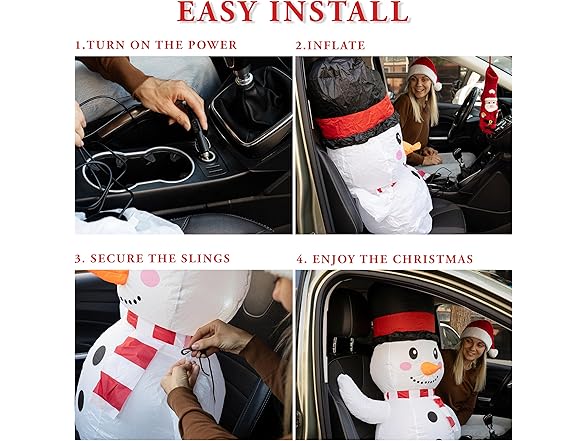 EASY INSTALL

1.TURN ON THE POWER

2.INFLATE

3. SECURE THE SLINGS

4. ENJOY THE CHRISTMAS