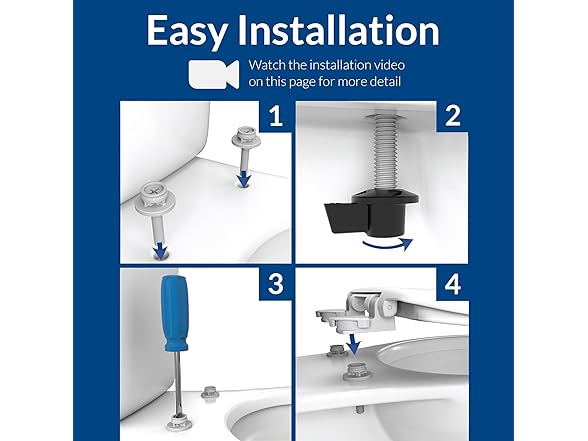 Easy Installation

Watch the installation video on this page for more detail

1

2

3

4