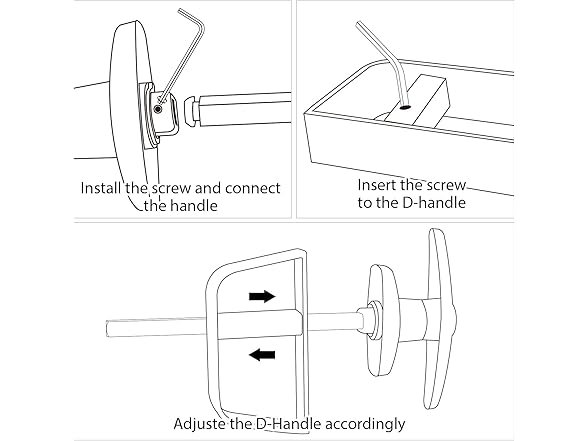 Install the screw and connect the handle

Insert the screw to the D-handle

Adjuste the D-Handle accordingly