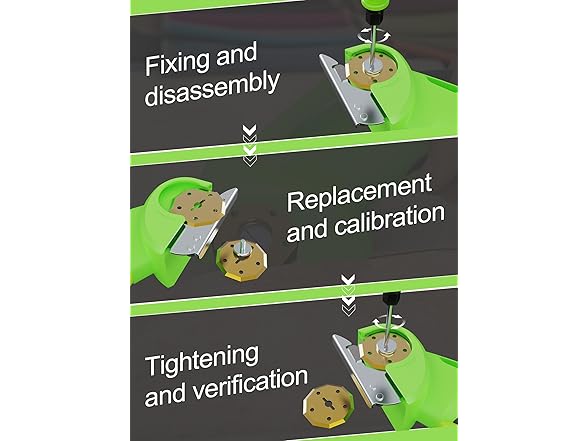 Fixing and disassembly

Replacement and calibration

Tightening and verification