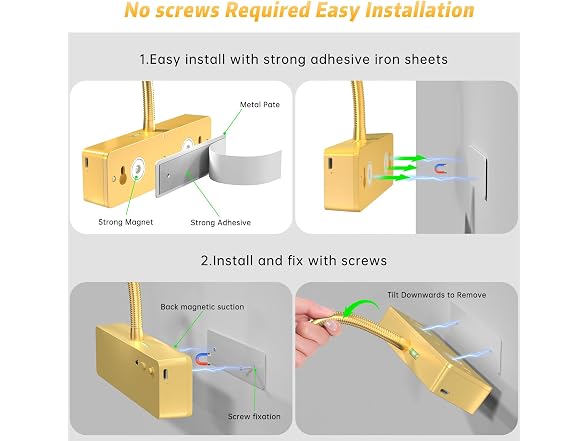 No screws Required Easy Installation

1.Easy install with strong adhesive iron sheets

Metal Pate

Strong Magnet

Strong Adhesive

2.Install and fix with screws

Back magnetic suction

Screw fixation

Tilt Downwards to Remove