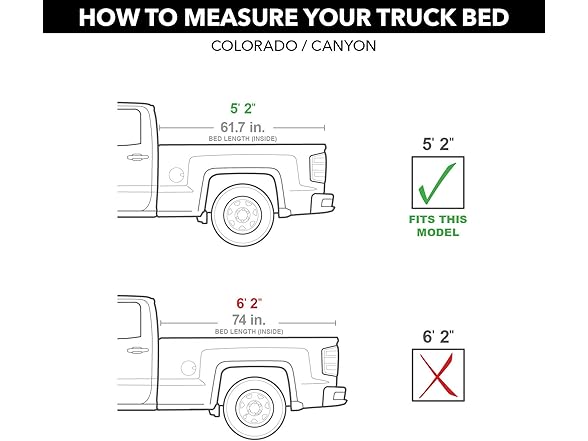 HOW TO MEASURE YOUR TRUCK BED

COLORADO / CANYON

5' 2"
61.7 in.
BED LENGTH (INSIDE)

5' 2"

FITS THIS MODEL

6' 2"
74 in.
BED LENGTH (INSIDE)

6' 2"