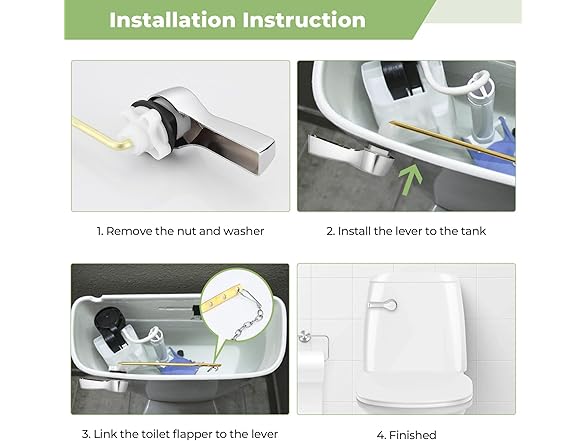 Installation Instruction

1. Remove the nut and washer

2. Install the lever to the tank

3. Link the toilet flapper to the lever

4. Finished