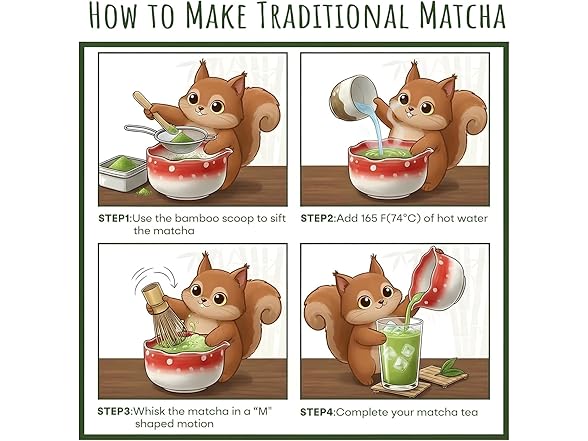 HOW TO MAKE TRADITIONAL MATCHA

STEP1:Use the bamboo scoop to sift the matcha

STEP2:Add 165 F(74°C) of hot water

STEP3:Whisk the matcha in a "M" shaped motion

STEP4:Complete your matcha tea