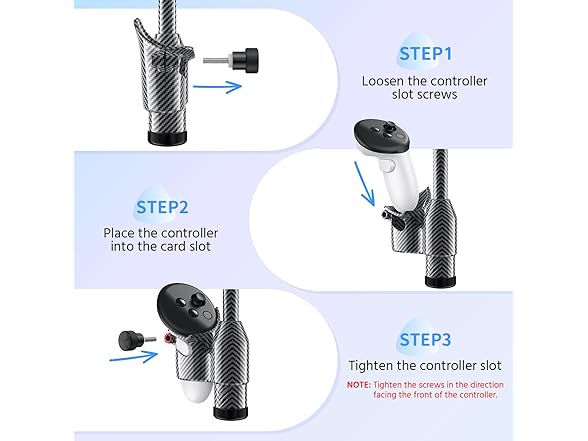 STEP1
Loosen the controller slot screws

STEP2
Place the controller into the card slot

STEP3
Tighten the controller slot

NOTE: Tighten the screws in the direction facing the front of the controller.