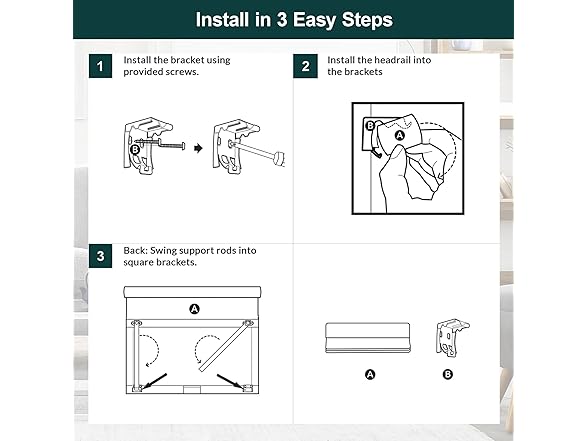 Install in 3 Easy Steps

1
Install the bracket using provided screws.

B

2
Install the headrail into the brackets

B
A

3
Back: Swing support rods into square brackets.

A

A
B