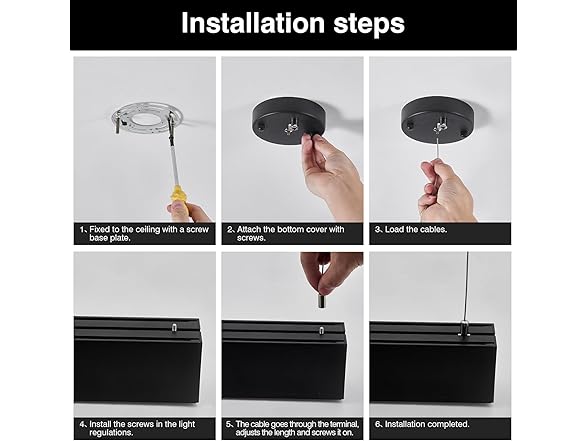 Installation steps

1、Fixed to the ceiling with a screw base plate.

2、Attach the bottom cover with screws.

3、Load the cables.

4、Install the screws in the light regulations.

5、The cable goes through the terminal, adjusts the length and screws it on.

6、Installation completed.