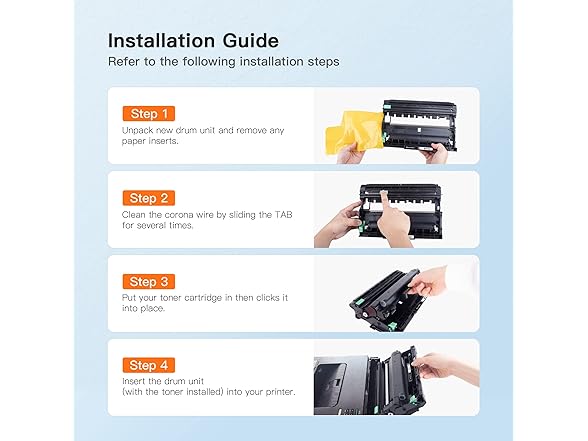 Installation Guide
Refer to the following installation steps

Step 1
Unpack new drum unit and remove any paper inserts.

Step 2
Clean the corona wire by sliding the TAB for several times.

Step 3
Put your toner cartridge in then clicks it into place.

Step 4
Insert the drum unit (with the toner installed) into your printer.