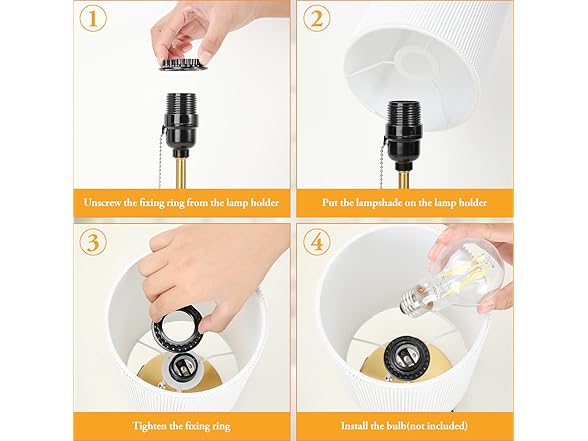 1

Unscrew the fixing ring from the lamp holder

2

Put the lampshade on the lamp holder

3

Tighten the fixing ring

4

Install the bulb(not included)