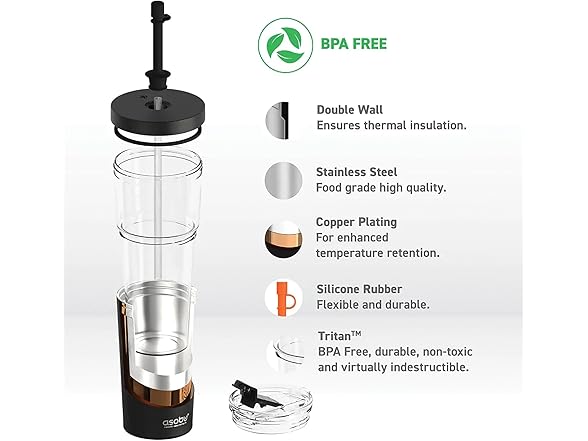 BPA FREE

Double Wall
Ensures thermal insulation.

Stainless Steel
Food grade high quality.

Copper Plating
For enhanced temperature retention.

Silicone Rubber
Flexible and durable.

Tritan™
BPA Free, durable, non-toxic and virtually indestructible.

asobu