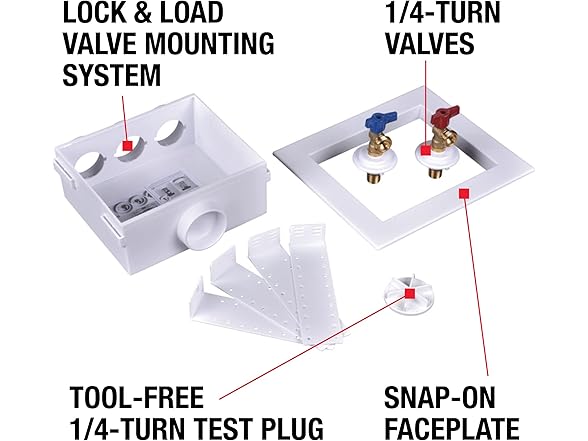 LOCK & LOAD VALVE MOUNTING SYSTEM

1/4-TURN VALVES

TOOL-FREE 1/4-TURN TEST PLUG

SNAP-ON FACEPLATE