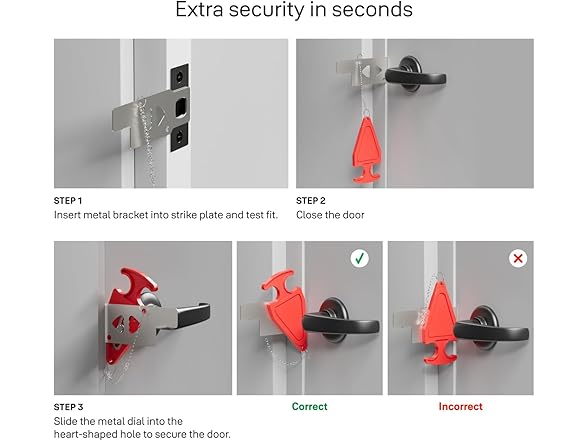 Extra security in seconds

STEP 1
Insert metal bracket into strike plate and test fit.

STEP 2
Close the door

STEP 3
Slide the metal dial into the heart-shaped hole to secure the door.

Correct

Incorrect