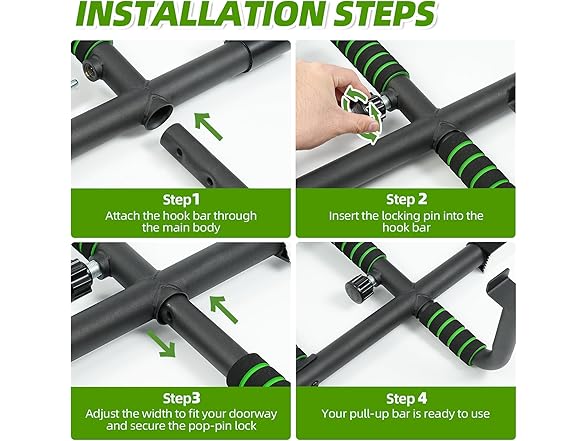 INSTALLATION STEPS

Step1
Attach the hook bar through the main body

Step 2
Insert the locking pin into the hook bar

Step3
Adjust the width to fit your doorway and secure the pop-pin lock

Step 4
Your pull-up bar is ready to use