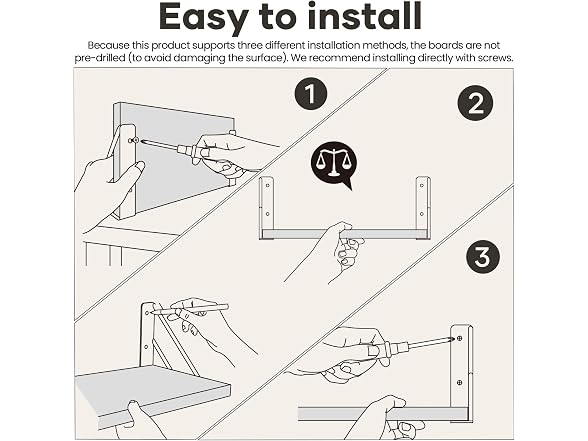 Easy to install

Because this product supports three different installation methods, the boards are not pre-drilled (to avoid damaging the surface). We recommend installing directly with screws.

1

2

3